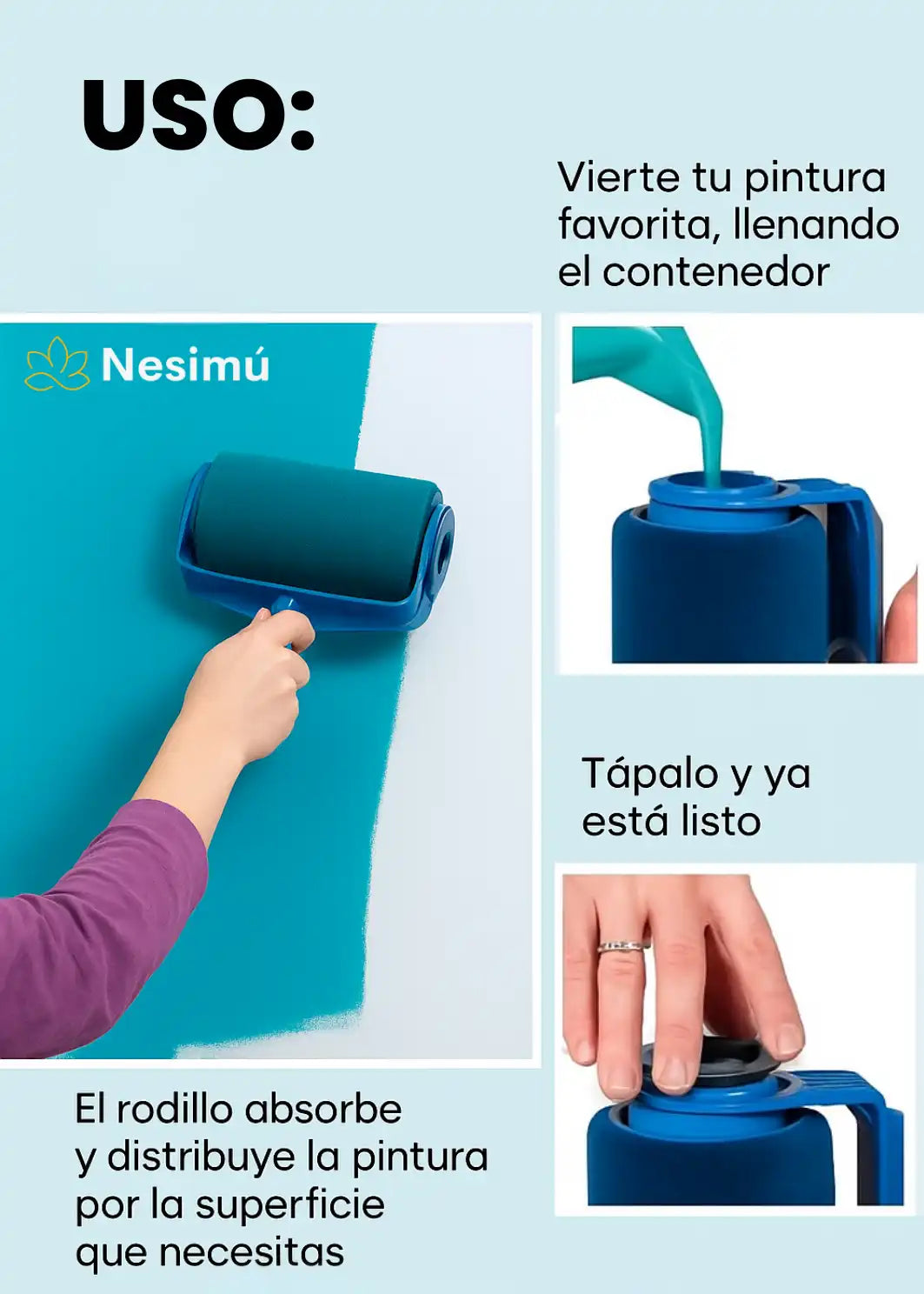 USO:

Vierte tu pintura favorita, llenando el contenedor

Nesimú

Tápalo y ya está listo

El rodillo absorbe y distribuye la pintura por la superficie que necesitas